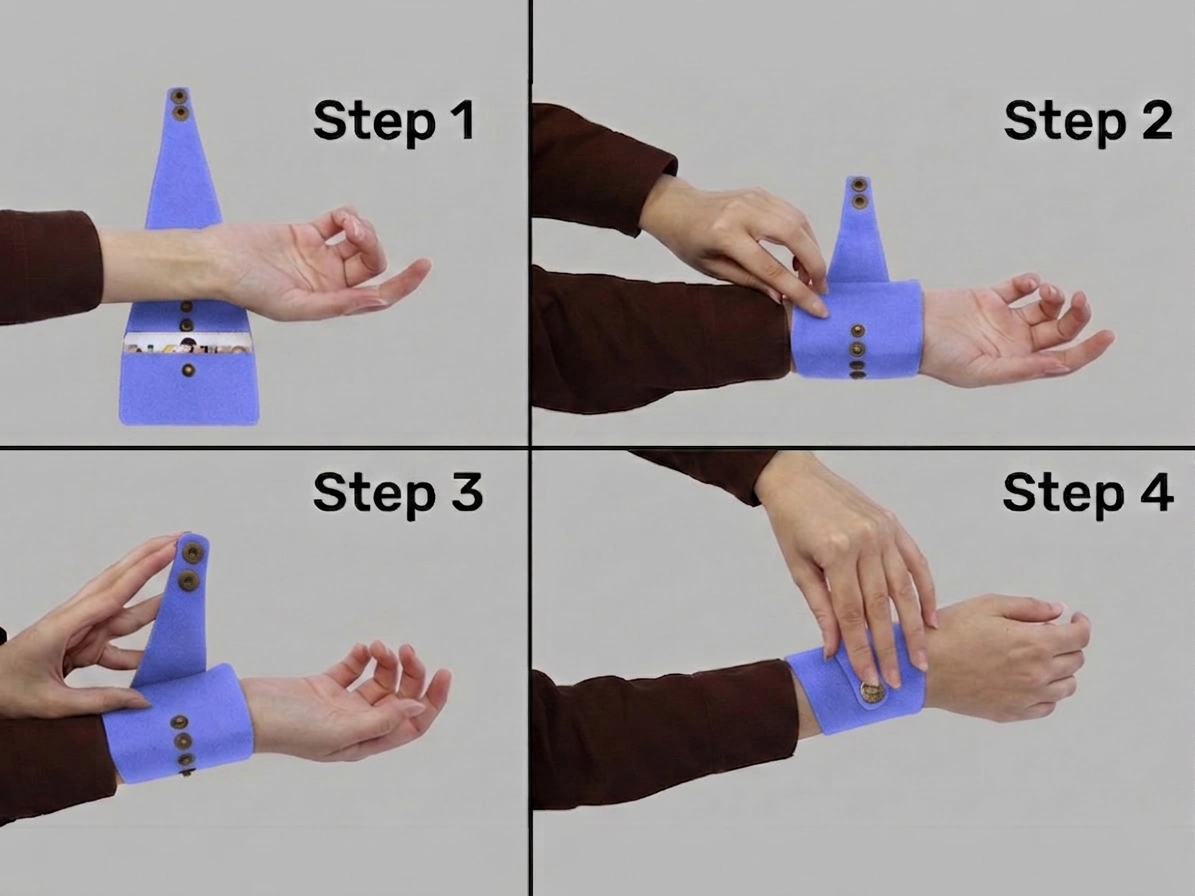 Step 1

Step 2

Step 3

Step 4