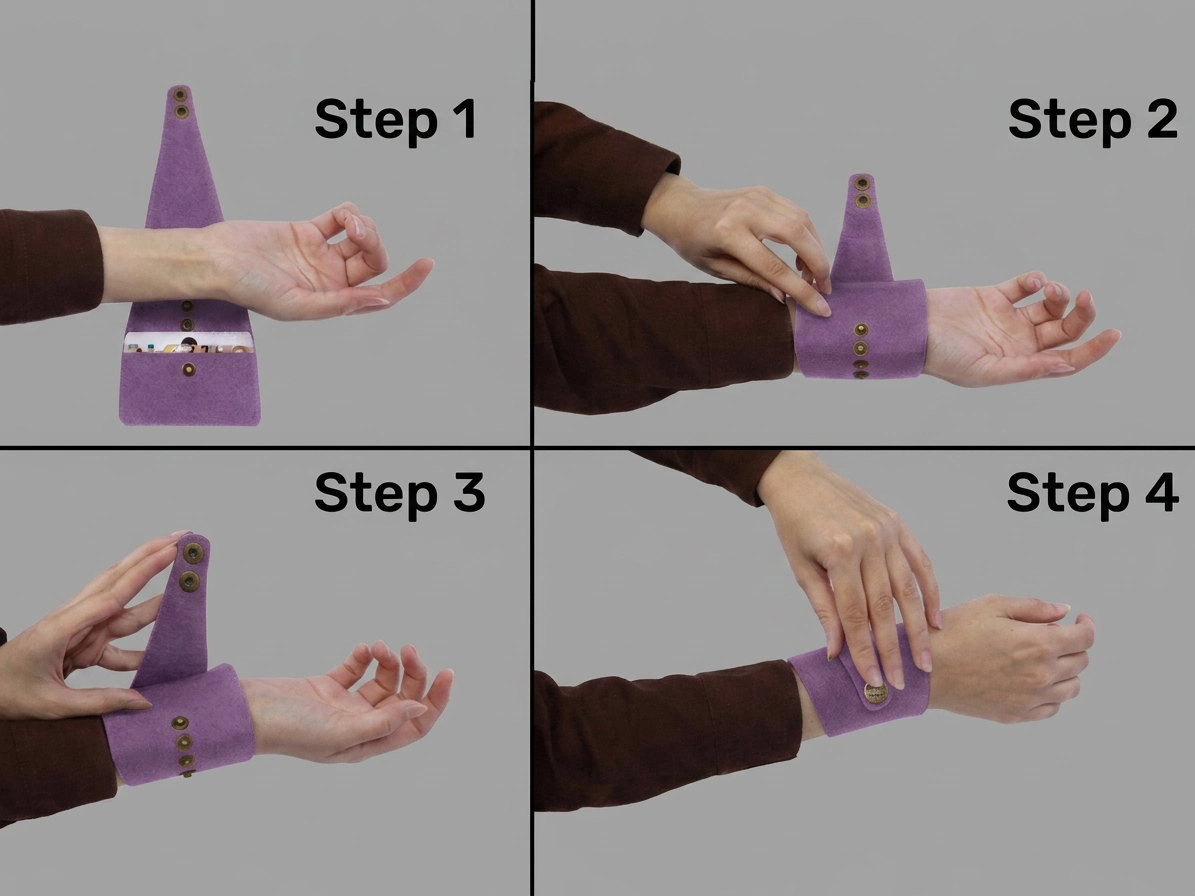 Step 1

Step 2

Step 3

Step 4