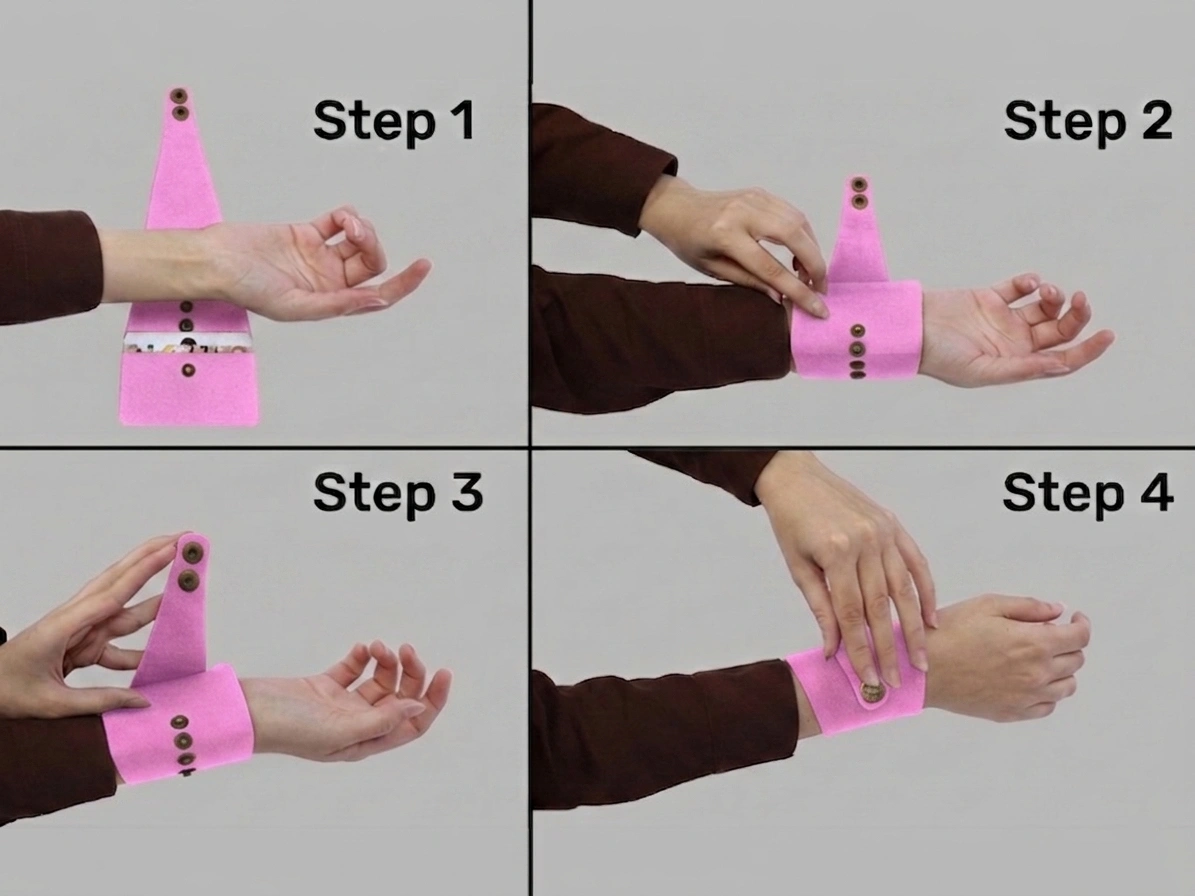 Step 1

Step 2

Step 3

Step 4