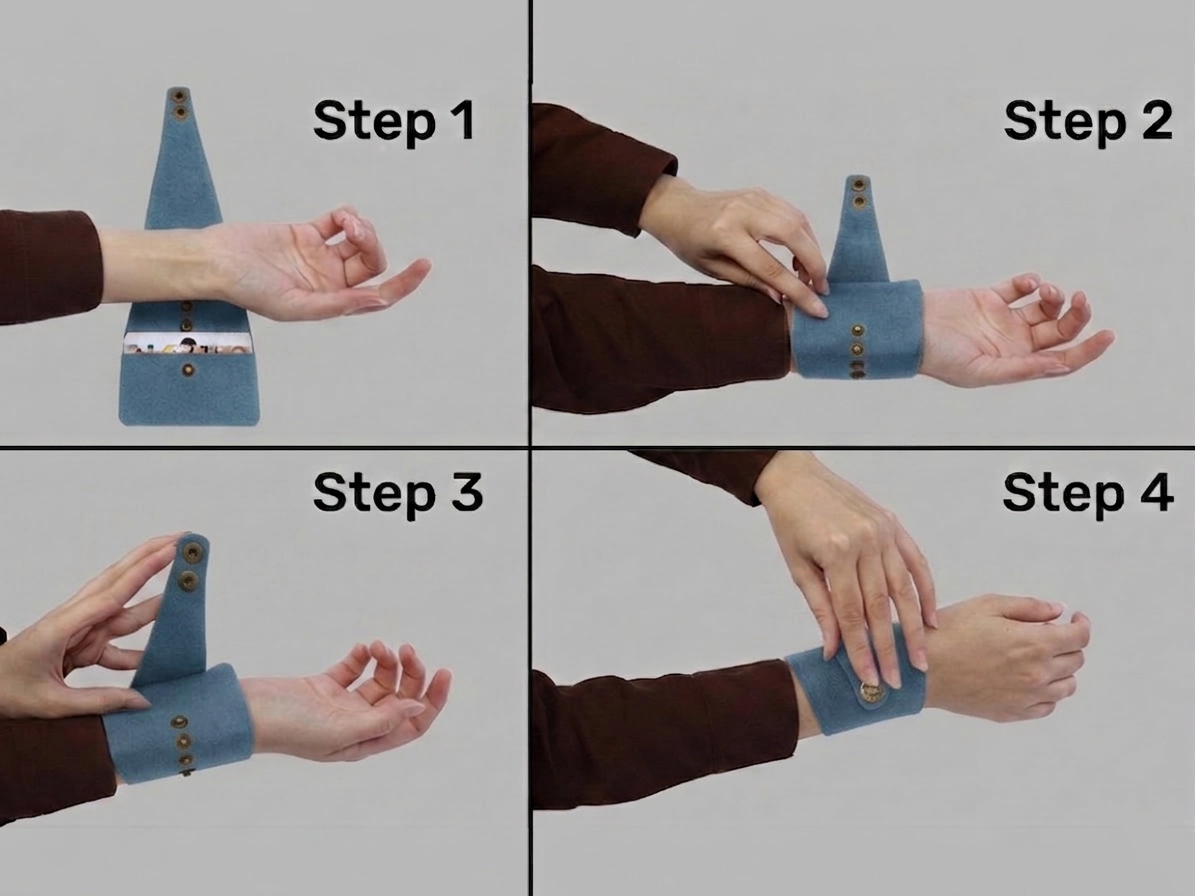 Step 1

Step 2

Step 3

Step 4