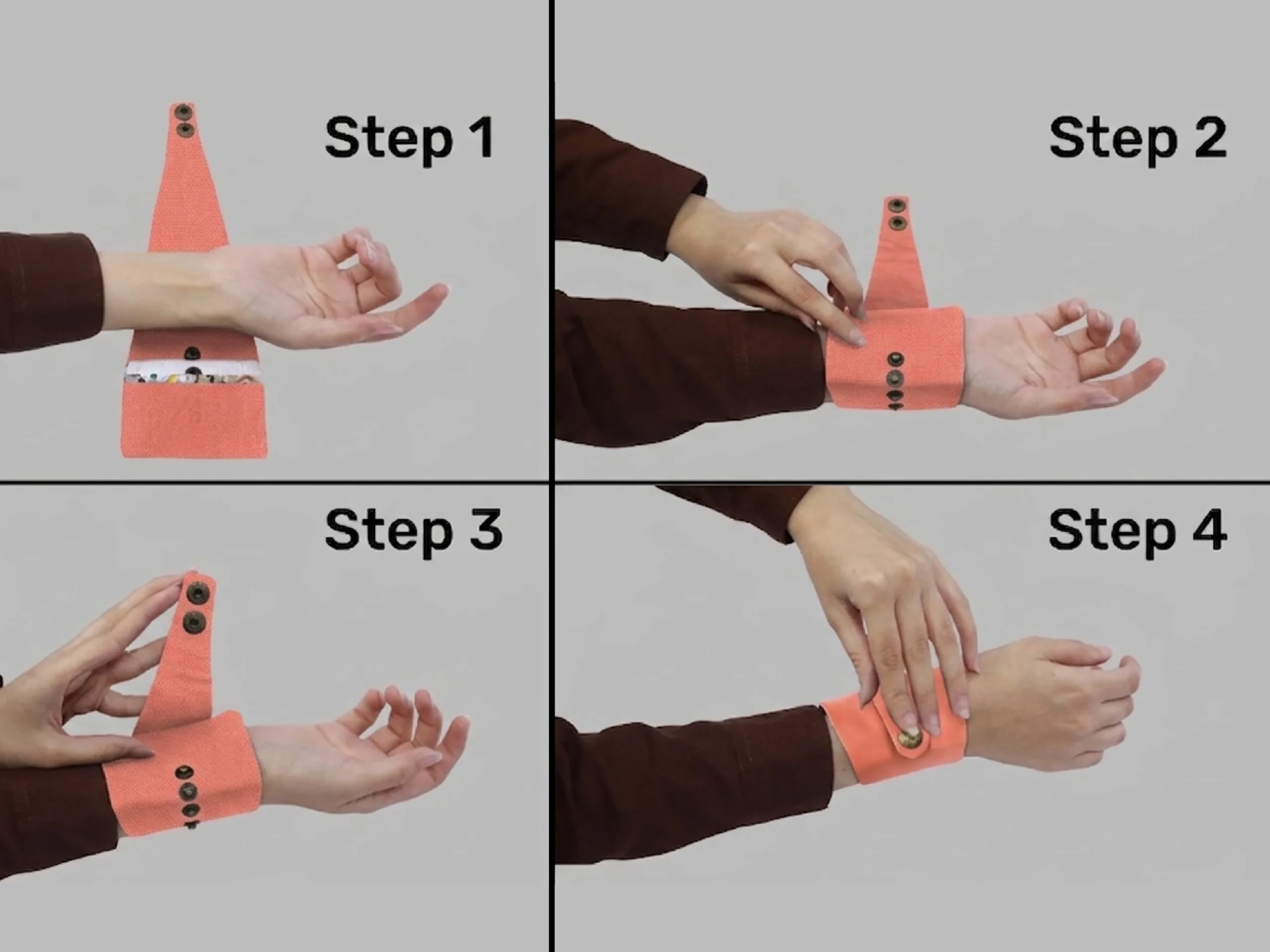 Step 1

Step 2

Step 3

Step 4