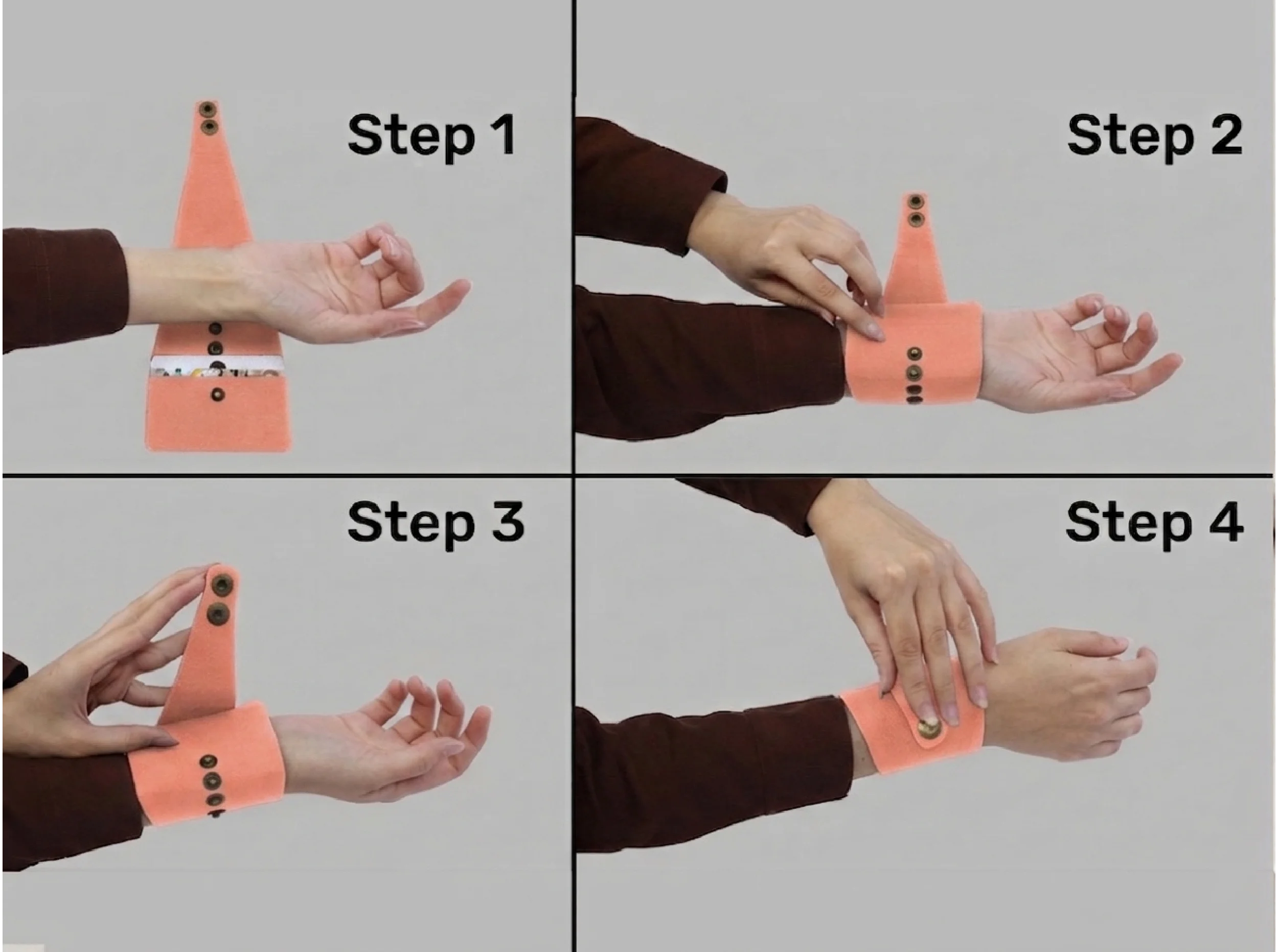 Step 1

Step 2

Step 3

Step 4