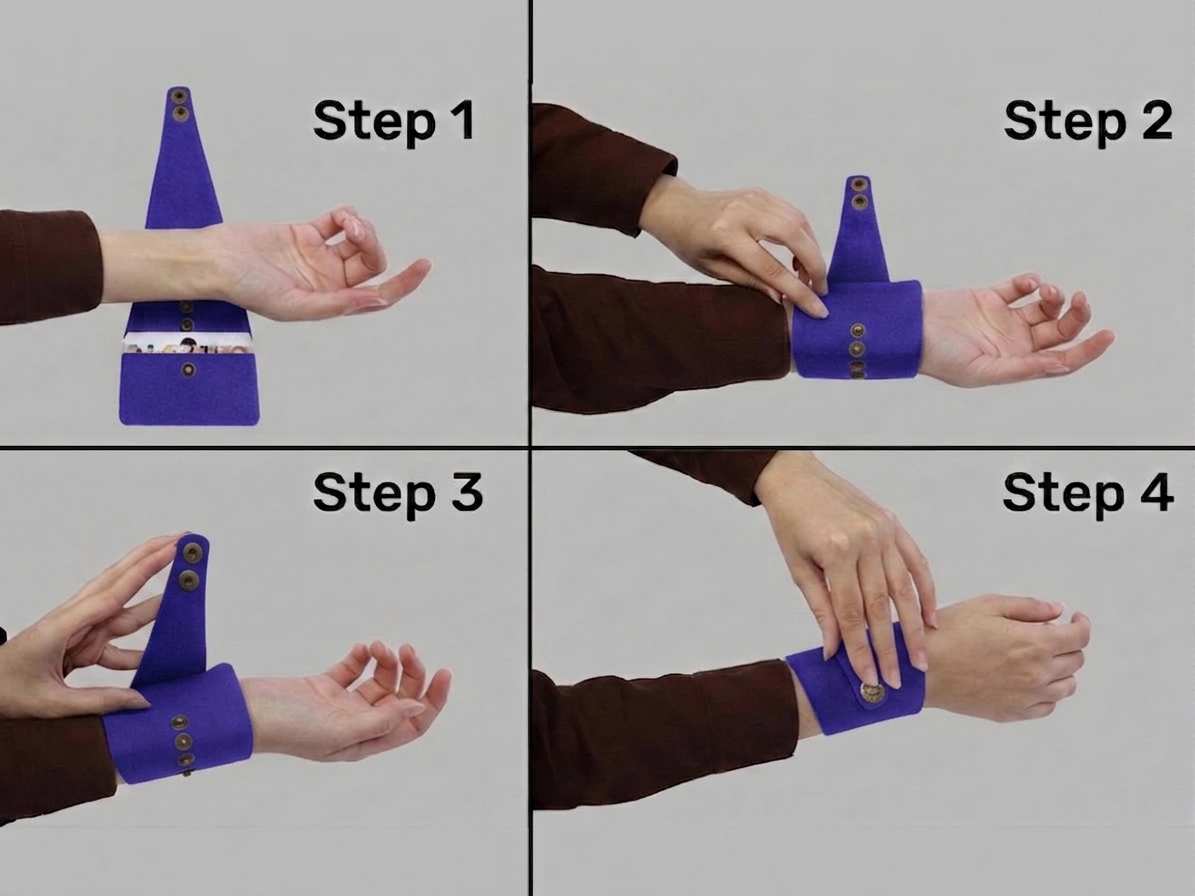 Step 1

Step 2

Step 3

Step 4