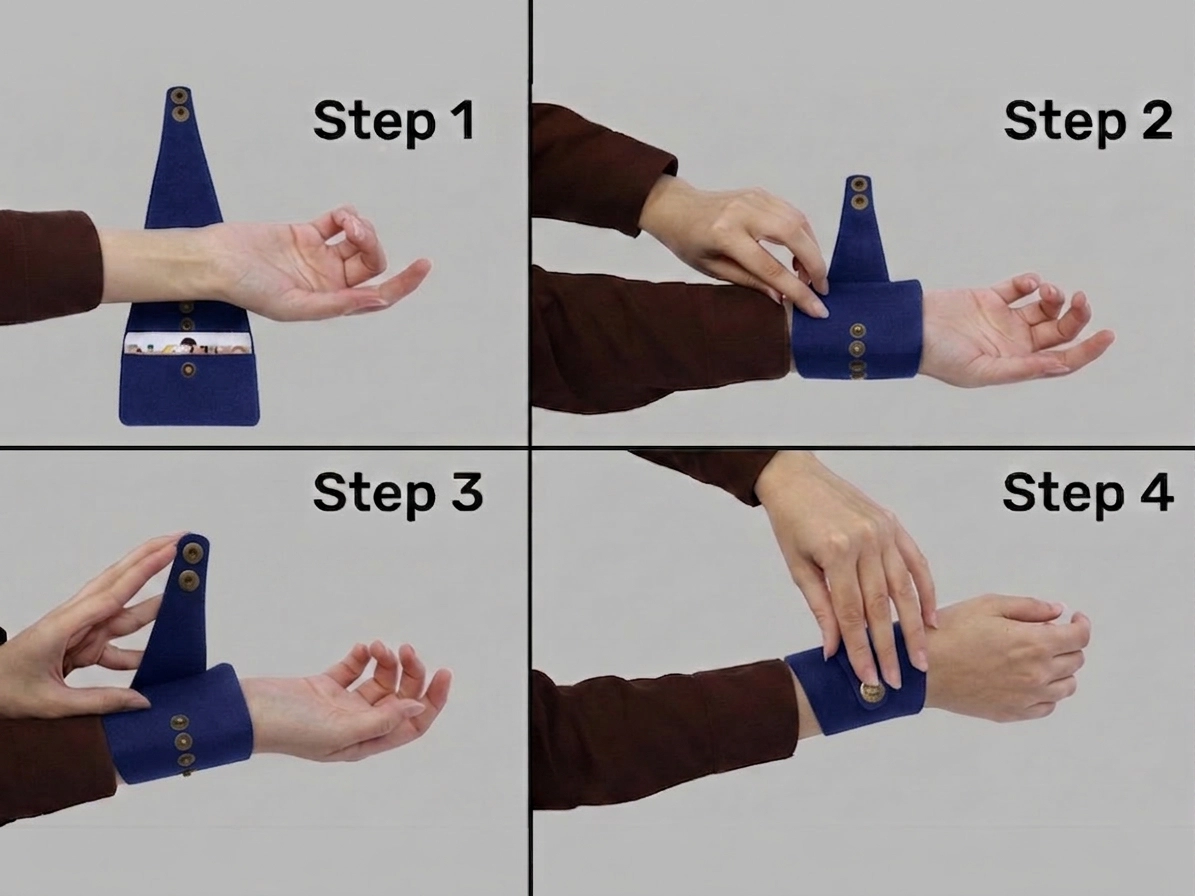 Step 1

Step 2

Step 3

Step 4