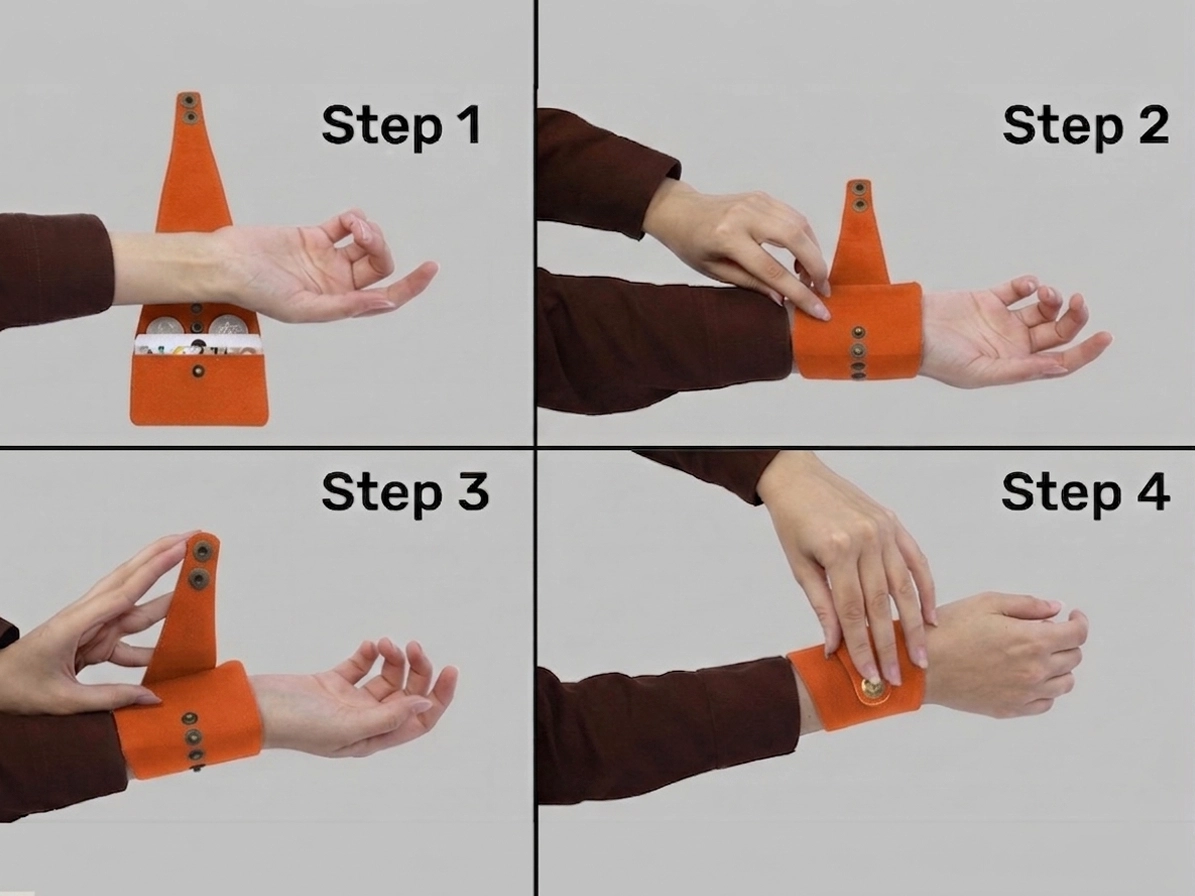 Step 1

Step 2

Step 3

Step 4