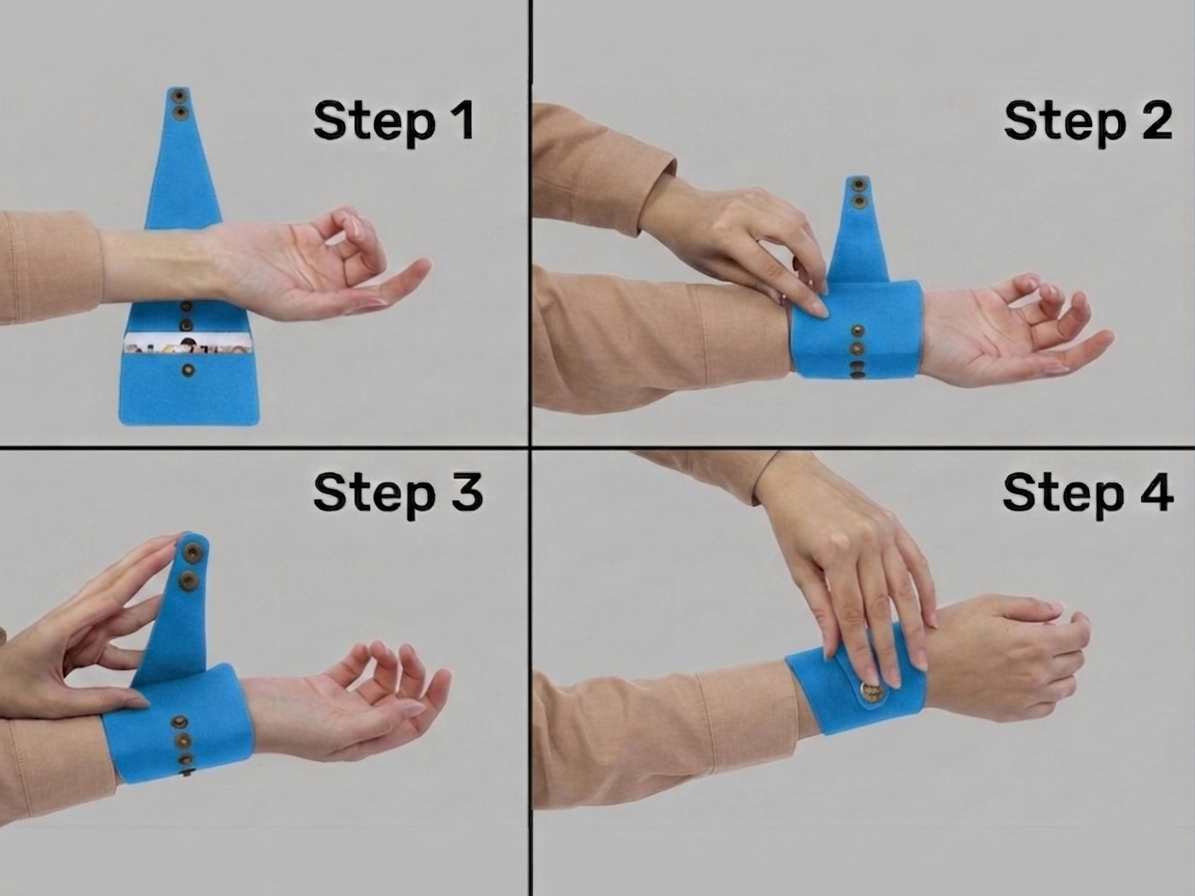 Step 1

Step 2

Step 3

Step 4